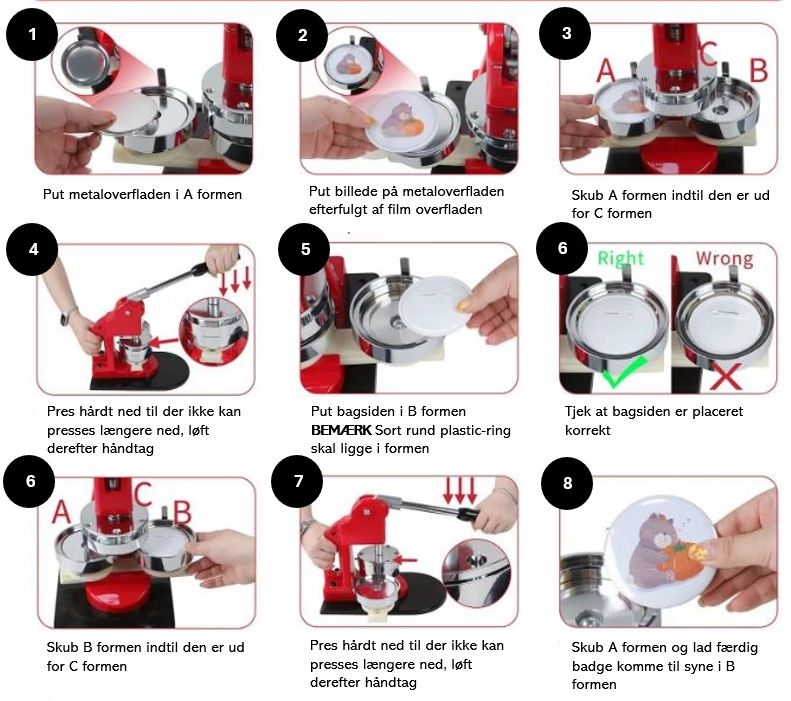 1

Put metaloverfladen i A formen

2

Put billede på metaloverfladen efterfulgt af film overfladen

3

A C B

Skub A formen indtil den er ud for C formen

4

Pres hårdt ned til der ikke kan presses længere ned, løft derefter håndtag

5

Put bagsiden i B formen
BEMÆRK Sort rund plastic-ring skal ligge i formen

6

Right Wrong

Tjek at bagsiden er placeret korrekt

6

A C B

Skub B formen indtil den er ud for C formen

7

Pres hårdt ned til der ikke kan presses længere ned, løft derefter håndtag

8

Skub A formen og lad færdig badge komme til syne i B formen